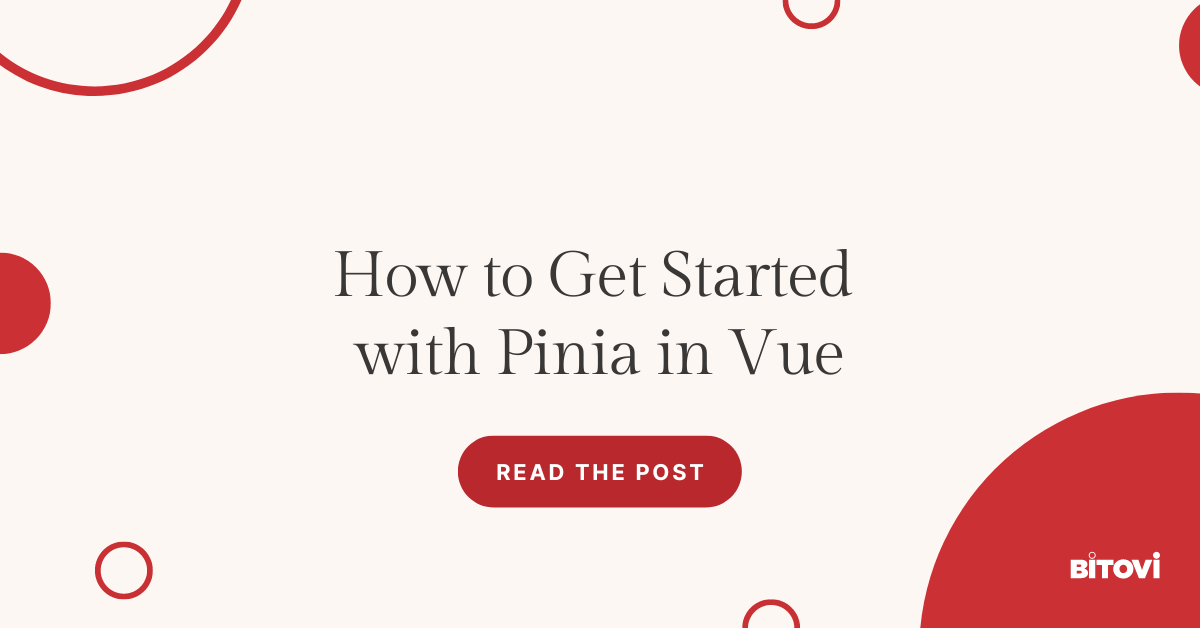 How to Get Started with Pinia in Vue

READ THE POST

BITOVI